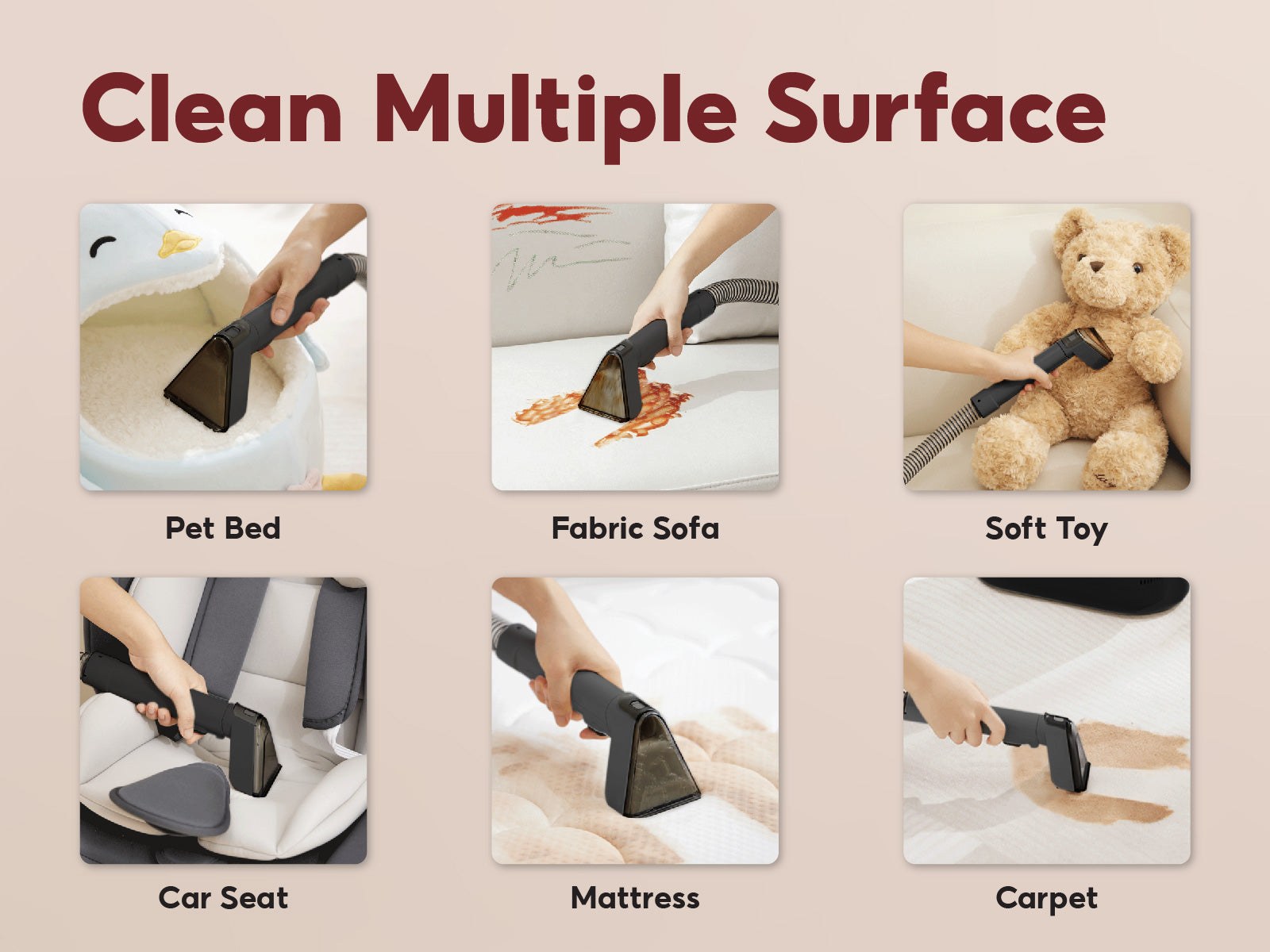 Clean Multiple Surface

Pet Bed

Fabric Sofa

Soft Toy

Car Seat

Mattress

Carpet