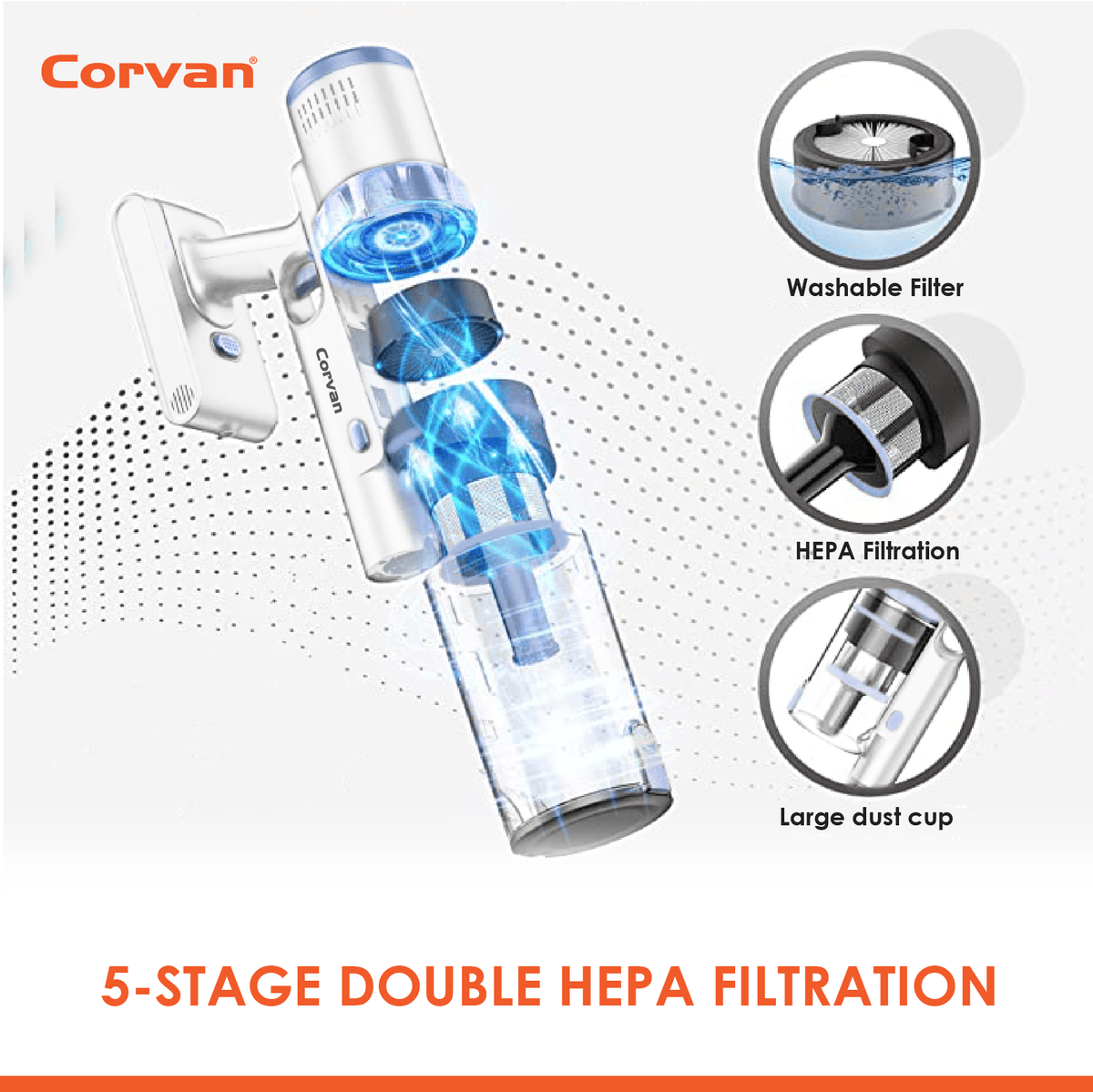 Corvan®

Corvan

Washable Filter

HEPA Filtration

Large dust cup

5-STAGE DOUBLE HEPA FILTRATION